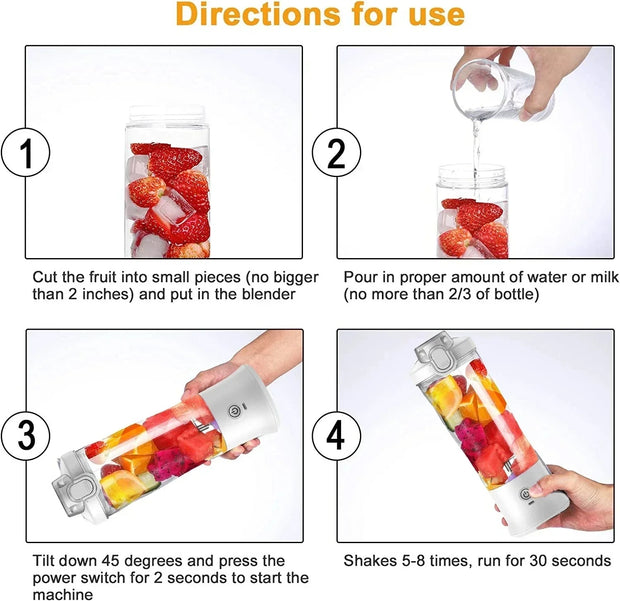 Directions for use

1

Cut the fruit into small pieces (no bigger than 2 inches) and put in the blender

2

Pour in proper amount of water or milk (no more than 2/3 of bottle)

3

Tilt down 45 degrees and press the power switch for 2 seconds to start the machine

4

Shakes 5-8 times, run for 30 seconds